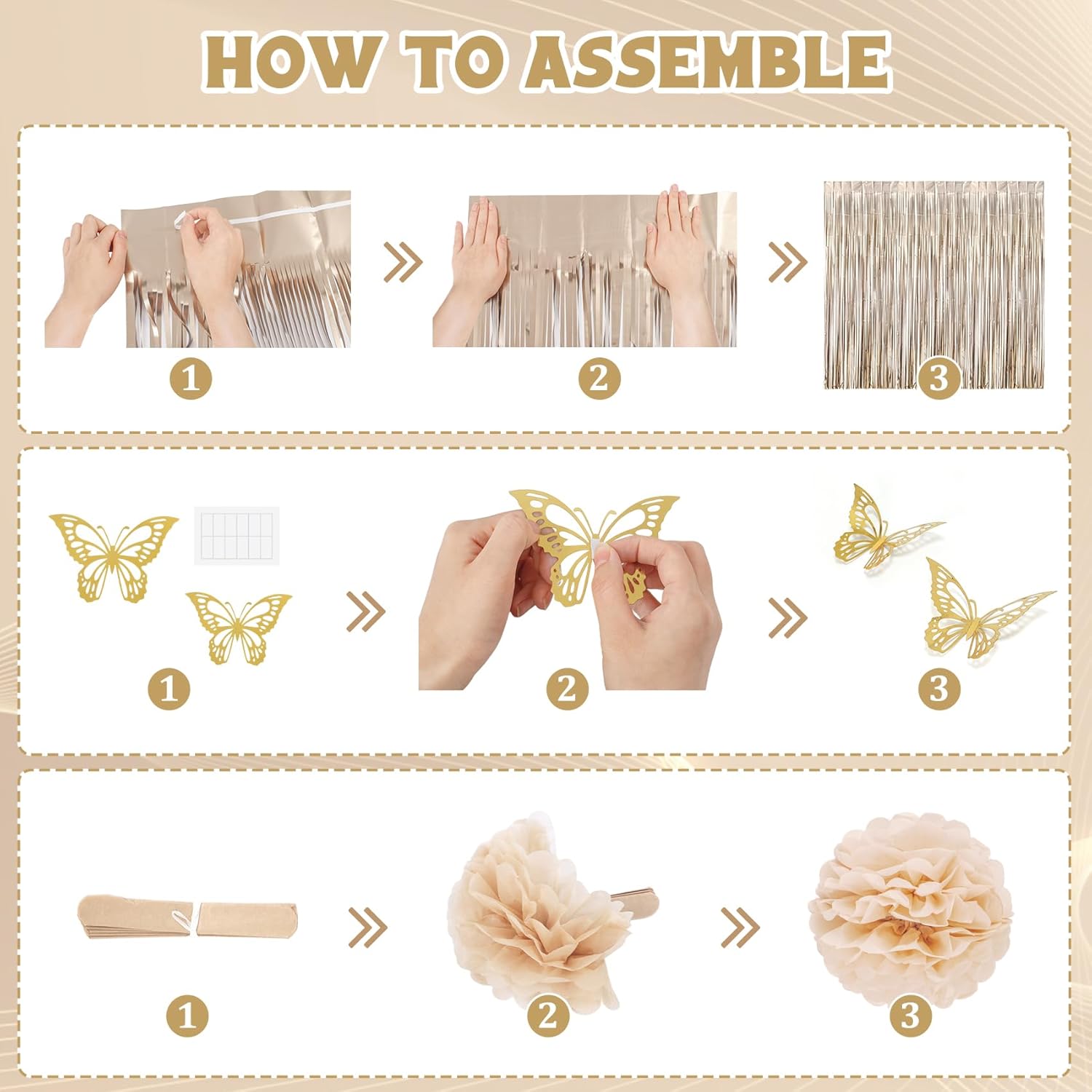 HOW TO ASSEMBLE

1
2
3

1
2
3

1
2
3