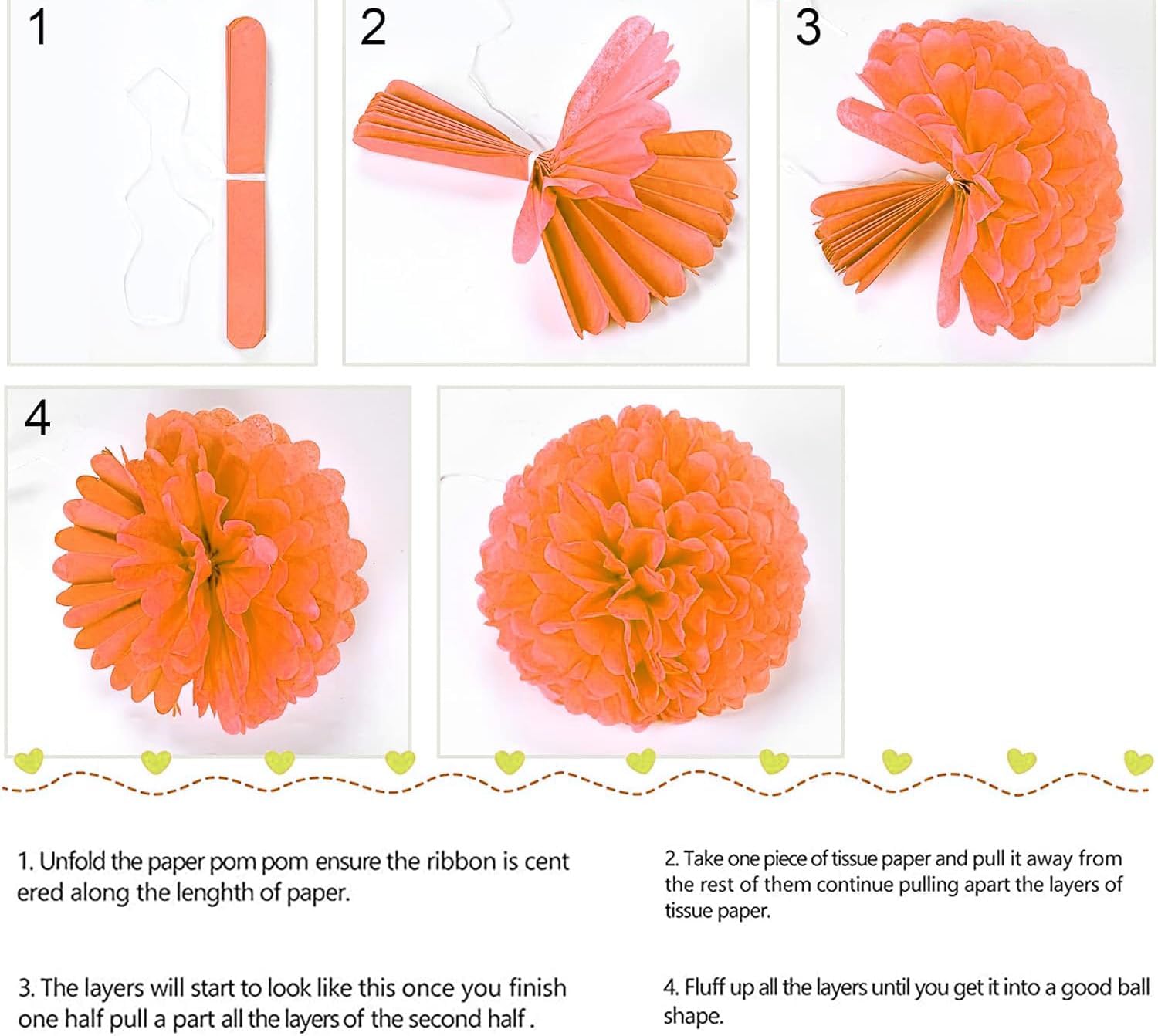 1

2

3

4

1. Unfold the paper pom pom ensure the ribbon is cent ered along the lenghth of paper.

2. Take one piece of tissue paper and pull it away from the rest of them continue pulling apart the layers of tissue paper.

3. The layers will start to look like this once you finish one half pull a part all the layers of the second half .

4. Fluff up all the layers until you get it into a good ball shape.