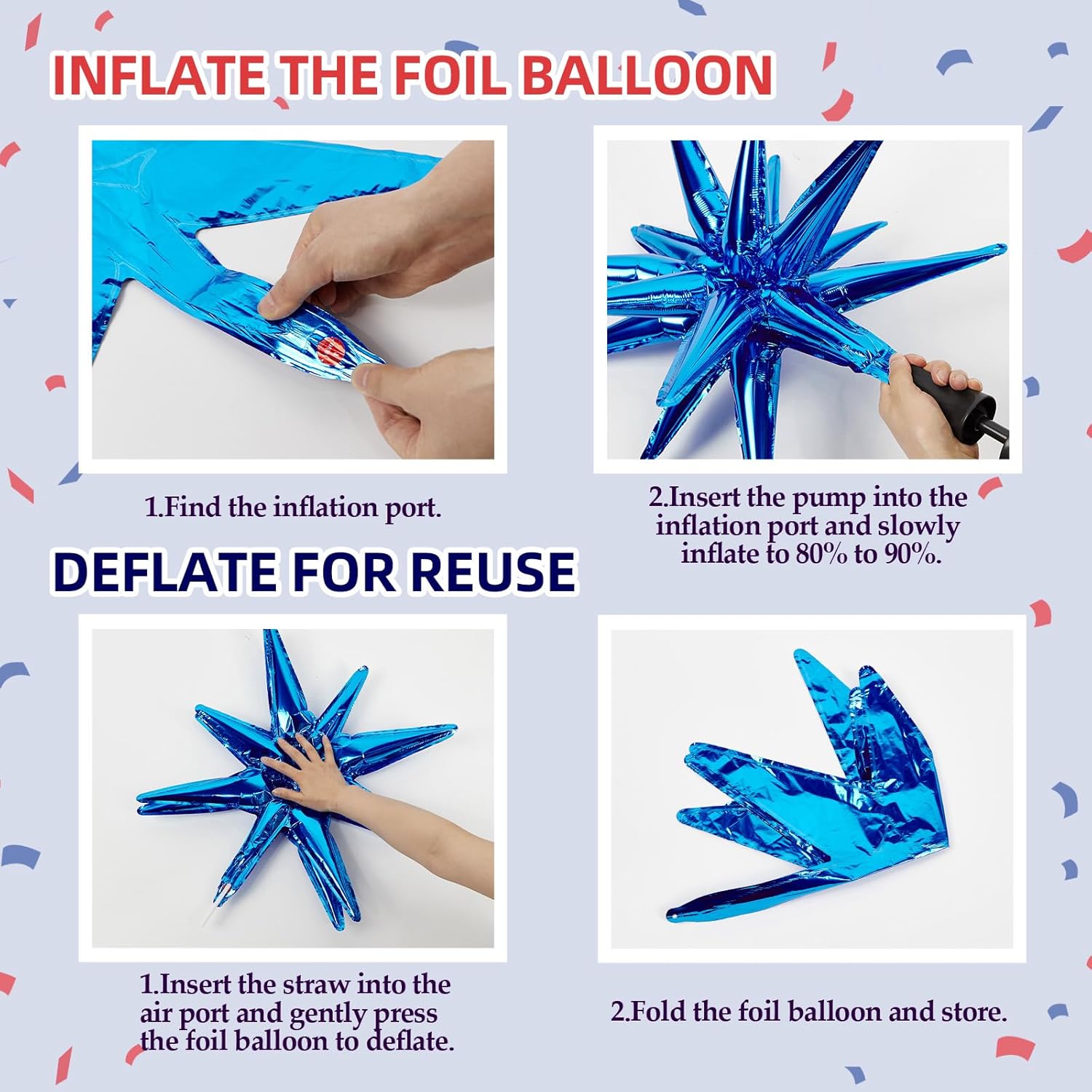 INFLATE THE FOIL BALLOON

1.Find the inflation port.

2.Insert the pump into the inflation port and slowly inflate to 80% to 90%.

DEFLATE FOR REUSE

1.Insert the straw into the air port and gently press the foil balloon to deflate.

2.Fold the foil balloon and store.