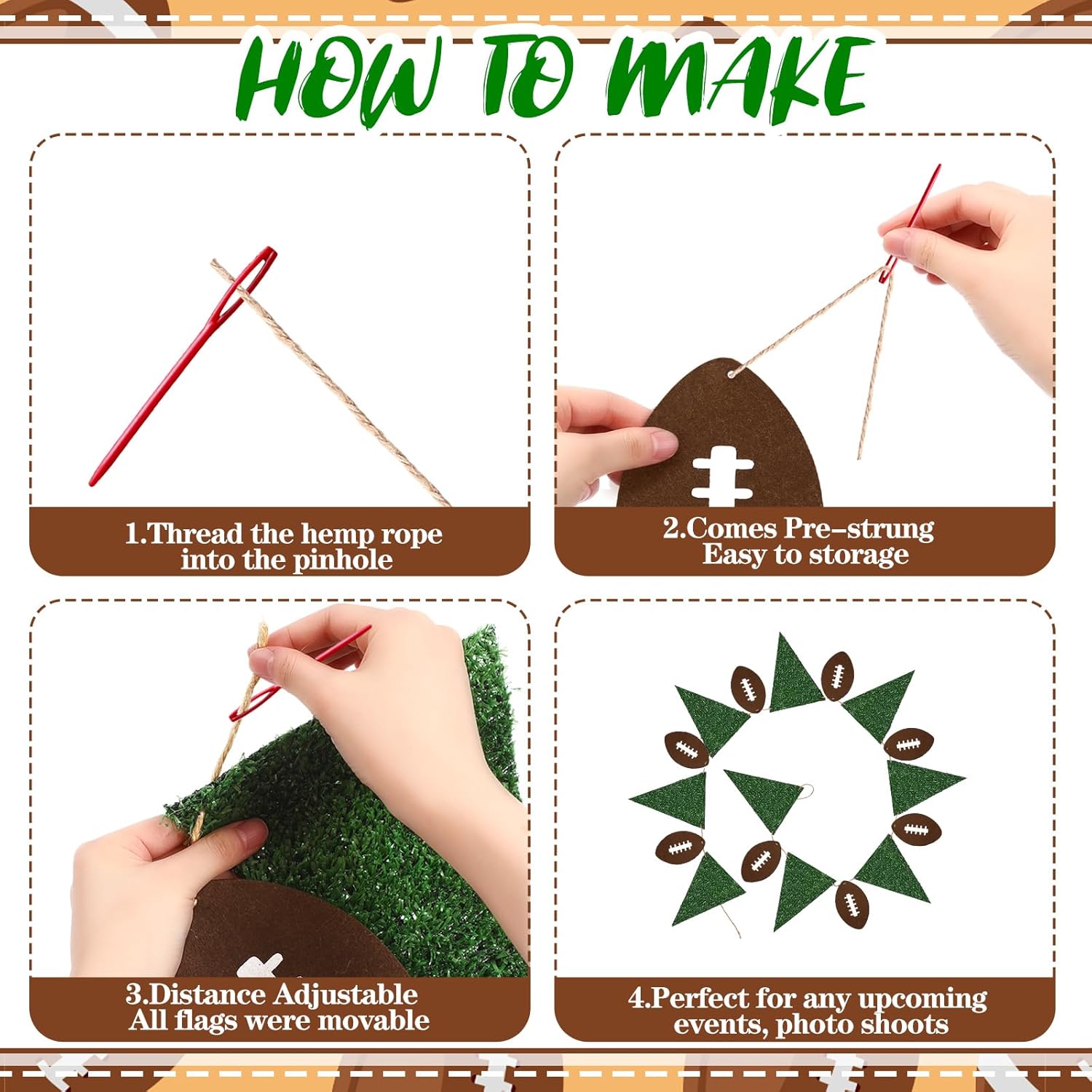 HOW TO MAKE

1.Thread the hemp rope into the pinhole

2.Comes Pre-strung Easy to storage

3.Distance Adjustable All flags were movable

4.Perfect for any upcoming events, photo shoots