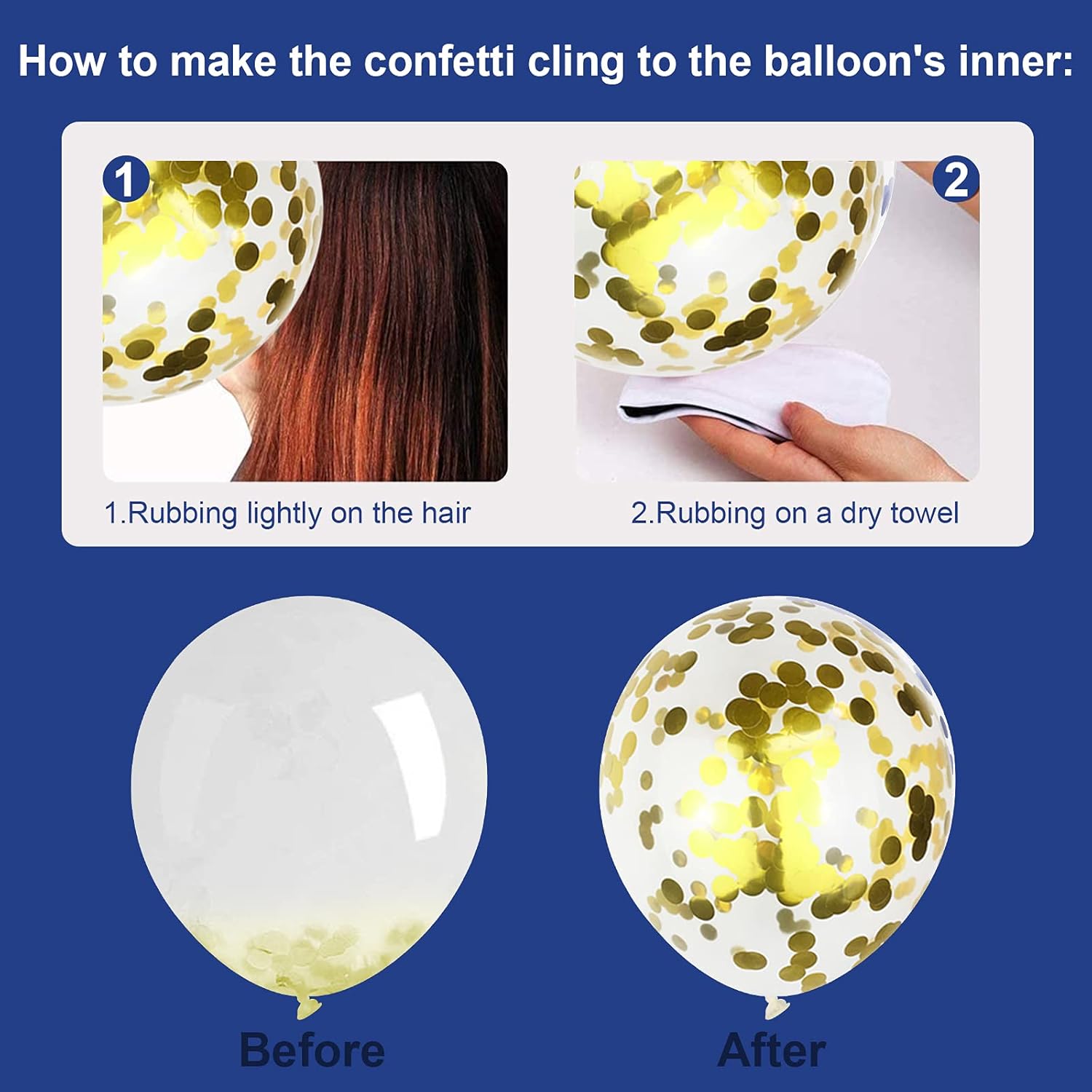 How to make the confetti cling to the balloon's inner:

1

2

1.Rubbing lightly on the hair

2.Rubbing on a dry towel

Before

After