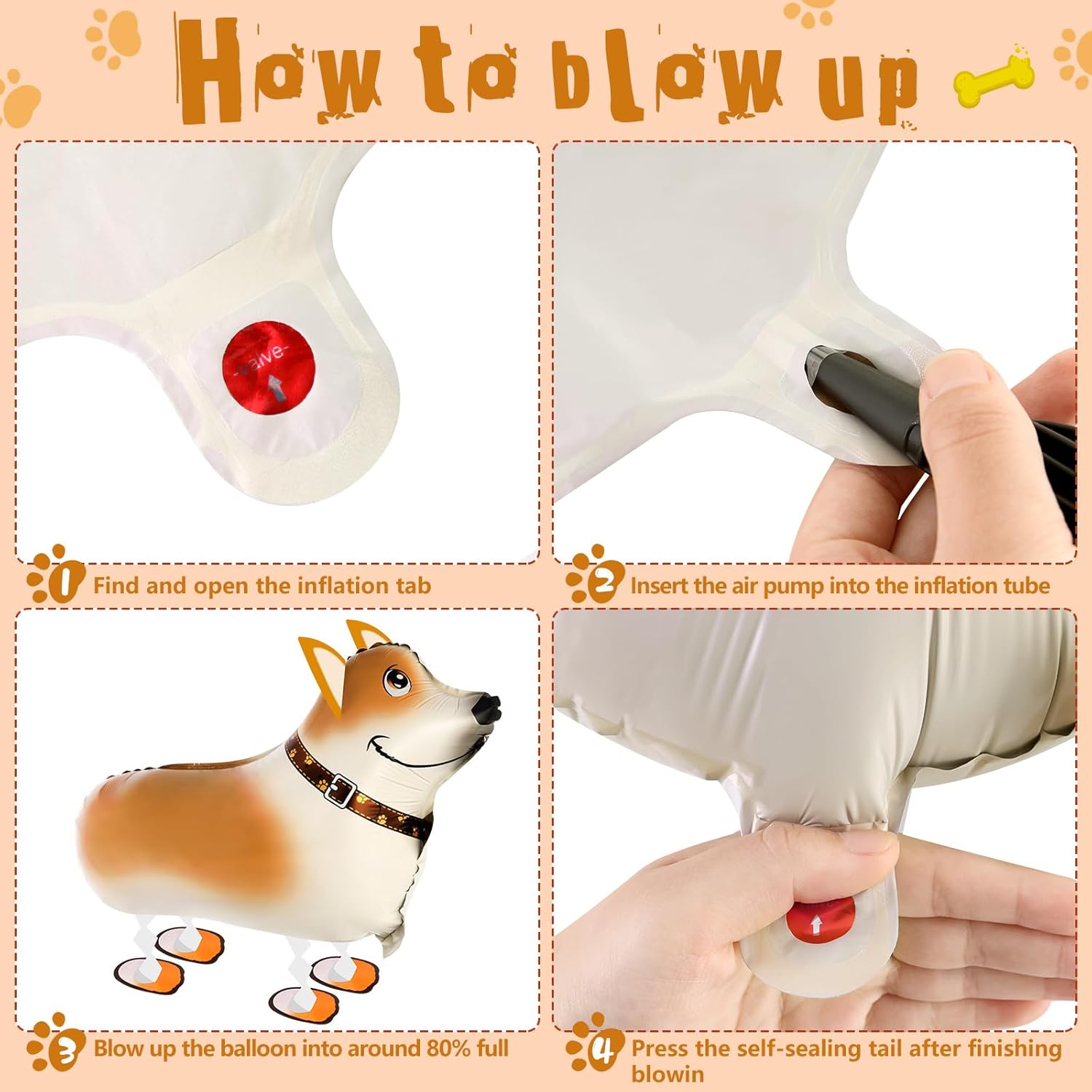 How to blow up

-Valve-

1 Find and open the inflation tab

2 Insert the air pump into the inflation tube

3 Blow up the balloon into around 80% full

4 Press the self-sealing tail after finishing blowin