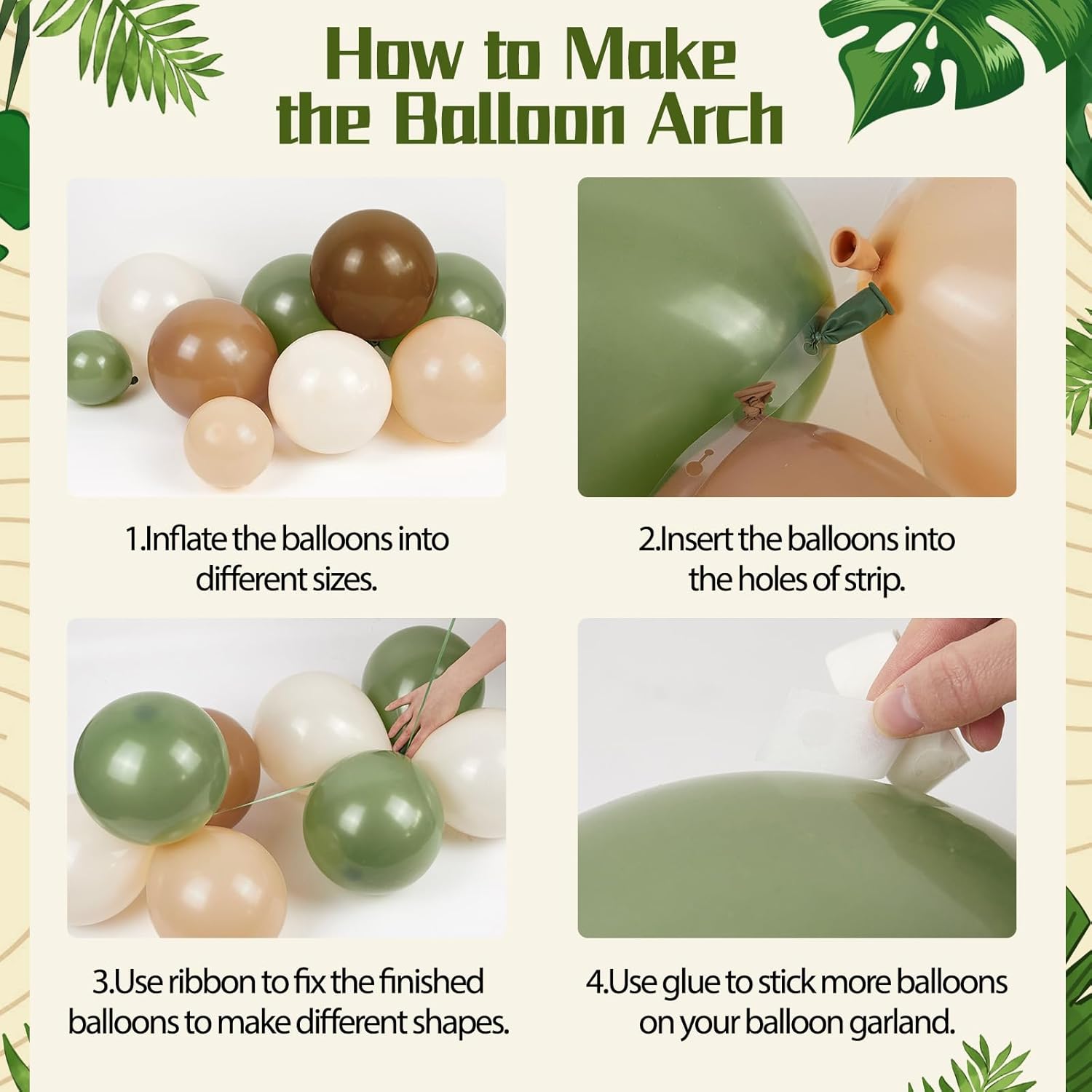 How to Make the Balloon Arch

1.Inflate the balloons into different sizes.

2.Insert the balloons into the holes of strip.

3.Use ribbon to fix the finished balloons to make different shapes.

4.Use glue to stick more balloons on your balloon garland.