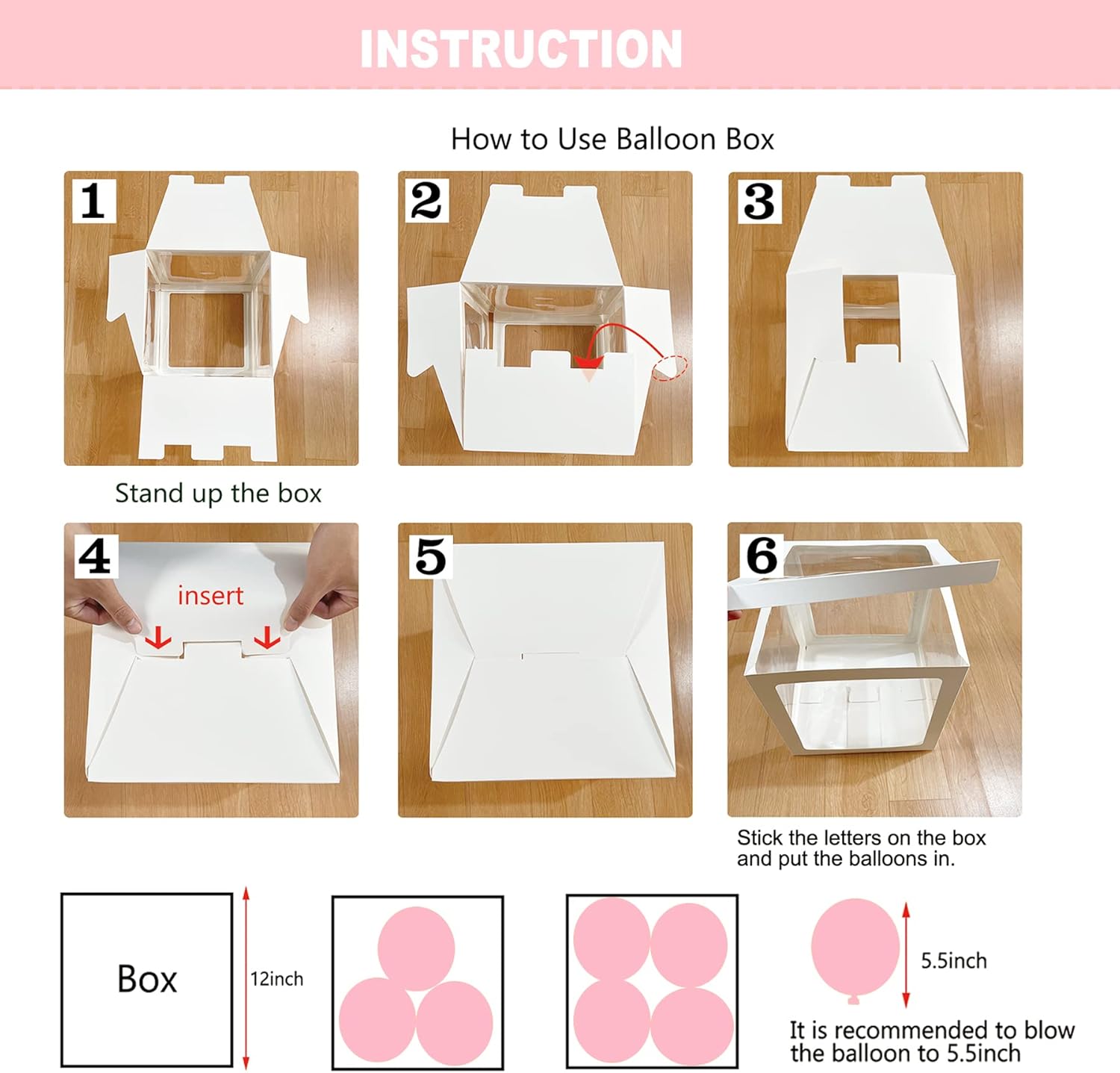 INSTRUCTION

How to Use Balloon Box

1

2

3

Stand up the box

4

insert

5

6

Stick the letters on the box and put the balloons in.

Box

12inch

5.5inch

It is recommended to blow the balloon to 5.5inch