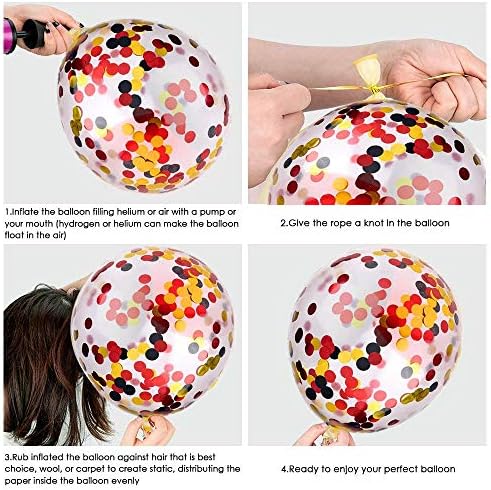 1.Inflate the balloon filling helium or air with a pump or your mouth (hydrogen or helium can make the balloon float in the air)

2.Give the rope a knot in the balloon

3.Rub inflated the balloon against hair that is best choice, wool, or carpet to create static, distributing the paper inside the balloon evenly

4.Ready to enjoy your perfect balloon