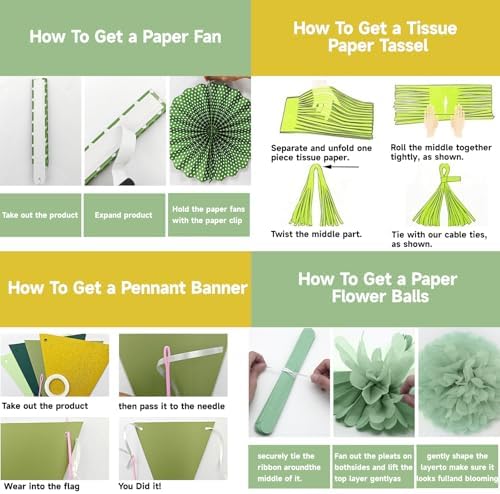 How To Get a Paper Fan

Take out the product

Expand product

Hold the paper fans with the paper clip

How To Get a Tissue Paper Tassel

Separate and unfold one piece tissue paper.

Roll the middle together tightly, as shown.

Twist the middle part.

Tie with our cable ties, as shown.

How To Get a Pennant Banner

Take out the product

then pass it to the needle

Wear into the flag

You Did it!

How To Get a Paper Flower Balls

securely tie the ribbon aroundthe middle of it.

Fan out the pleats on bothsides and lift the top layer gentlyas

gently shape the layerto make sure it looks fulland blooming