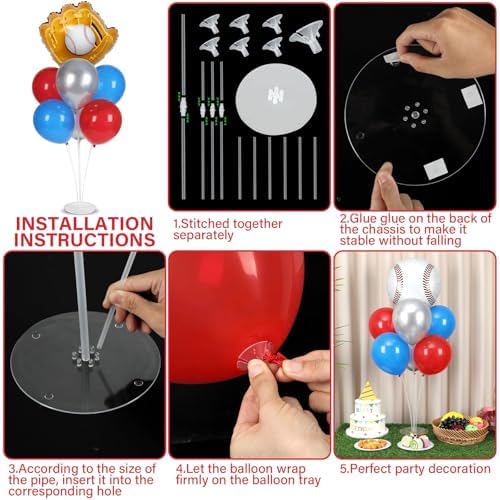 INSTALLATION INSTRUCTIONS

1.Stitched together separately

2.Glue glue on the back of the chassis to make it stable without falling

3.According to the size of the pipe, insert it into the corresponding hole

4.Let the balloon wrap firmly on the balloon tray

5.Perfect party decoration