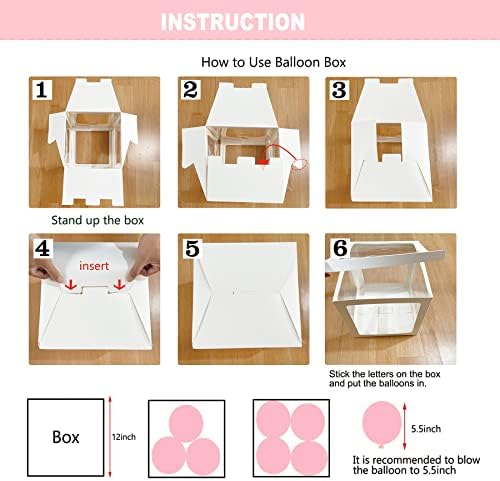 INSTRUCTION

How to Use Balloon Box

1

2

3

Stand up the box

4

insert

5

6

Stick the letters on the box and put the balloons in.

Box

12inch

5.5inch

It is recommended to blow the balloon to 5.5inch