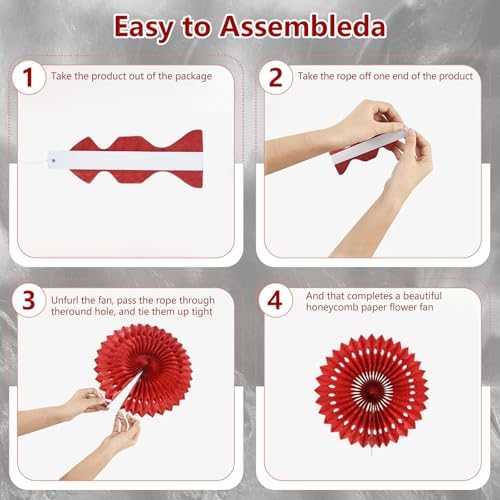 Easy to Assembleda

1 Take the product out of the package

2 Take the rope off one end of the product

3 Unfurl the fan, pass the rope through theround hole, and tie them up tight

4 And that completes a beautiful honeycomb paper flower fan