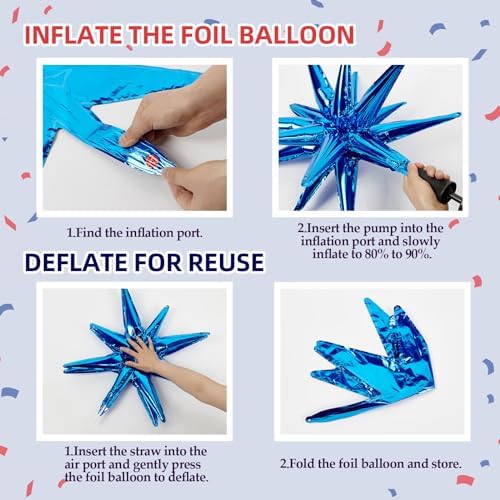 INFLATE THE FOIL BALLOON

1.Find the inflation port.

2.Insert the pump into the inflation port and slowly inflate to 80% to 90%.

DEFLATE FOR REUSE

1.Insert the straw into the air port and gently press the foil balloon to deflate.

2.Fold the foil balloon and store.