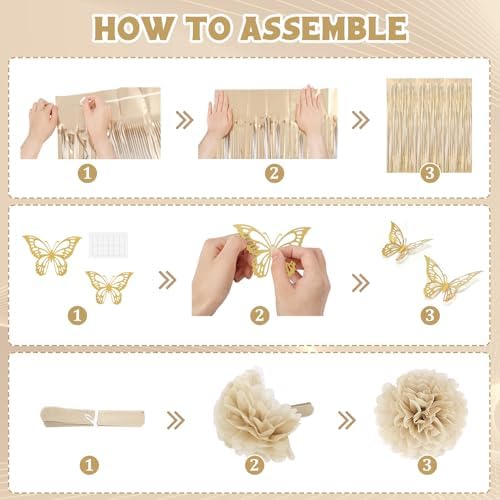 HOW TO ASSEMBLE

1
2
3

1
2
3

1
2
3