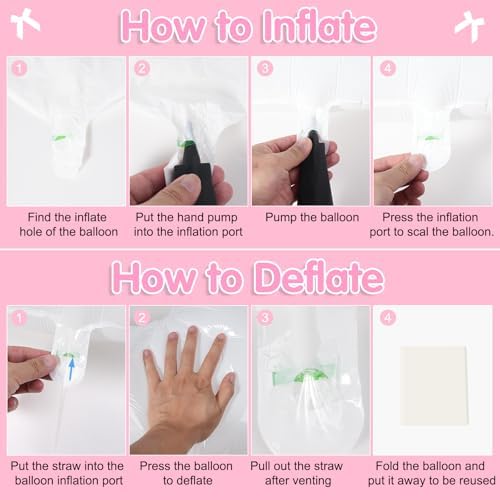 How to Inflate

1
Find the inflate hole of the balloon

2
Put the hand pump into the inflation port

3
Pump the balloon

4
Press the inflation port to scal the balloon.

How to Deflate

1
Put the straw into the balloon inflation port

2
Press the balloon to deflate

3
Pull out the straw after venting

4
Fold the balloon and put it away to be reused