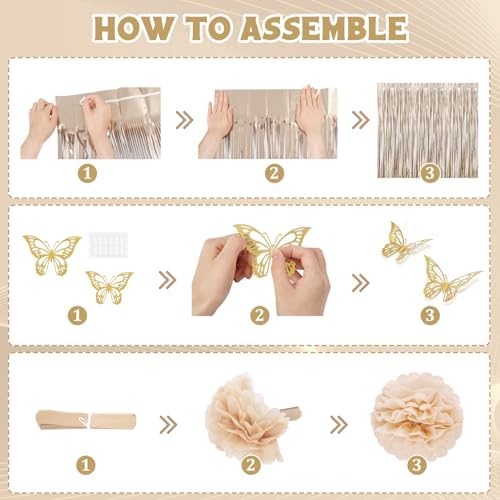 HOW TO ASSEMBLE

1 2 3

1 2 3

1 2 3